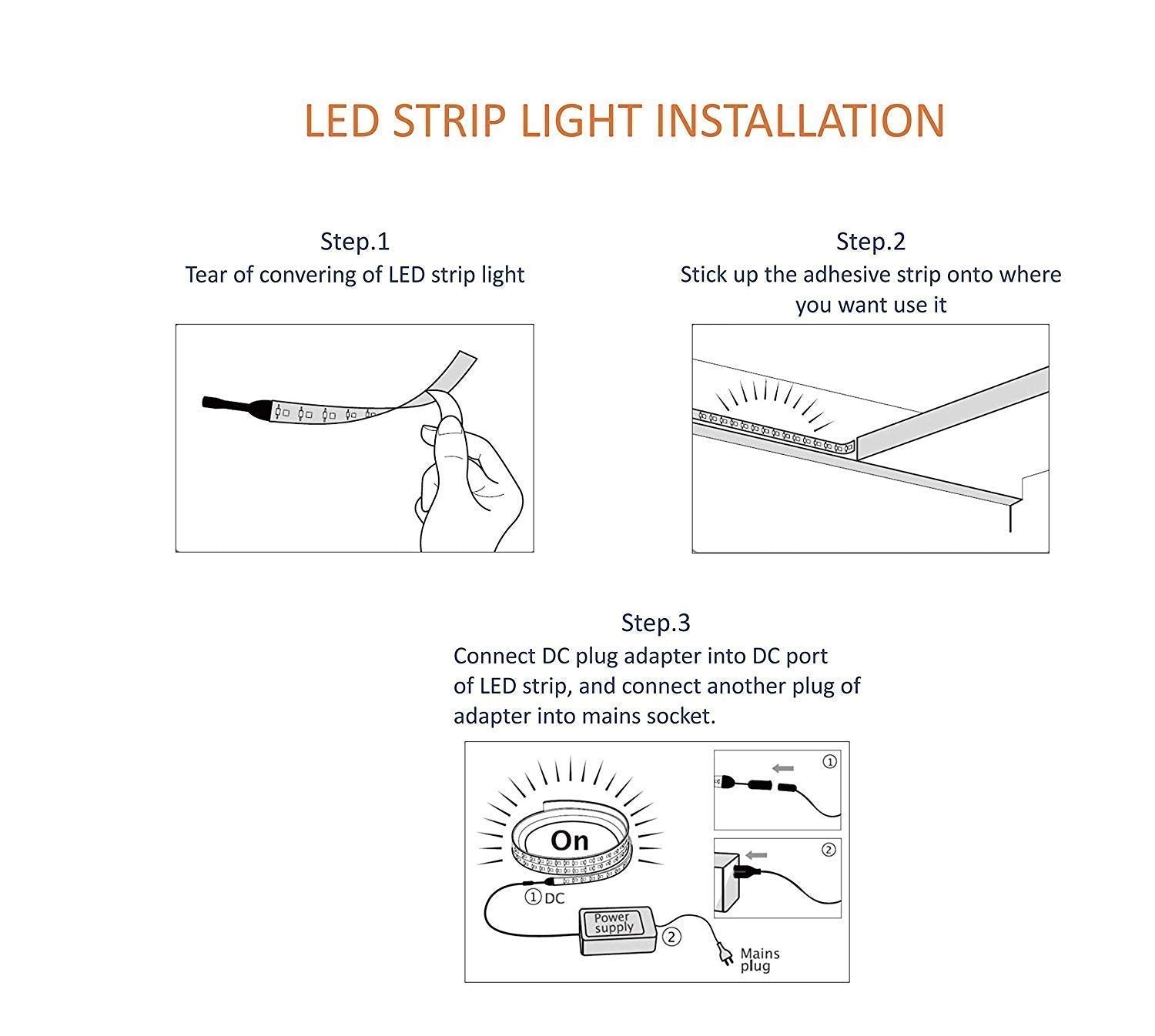 LED STRIP LIGHT INSTALLATION

Step.1
Tear of convering of LED strip light

Step.2
Stick up the adhesive strip onto where you want use it

Step.3
Connect DC plug adapter into DC port of LED strip, and connect another plug of adapter into mains socket.

On

① DC

Power supply

②

Mains plug

①

②