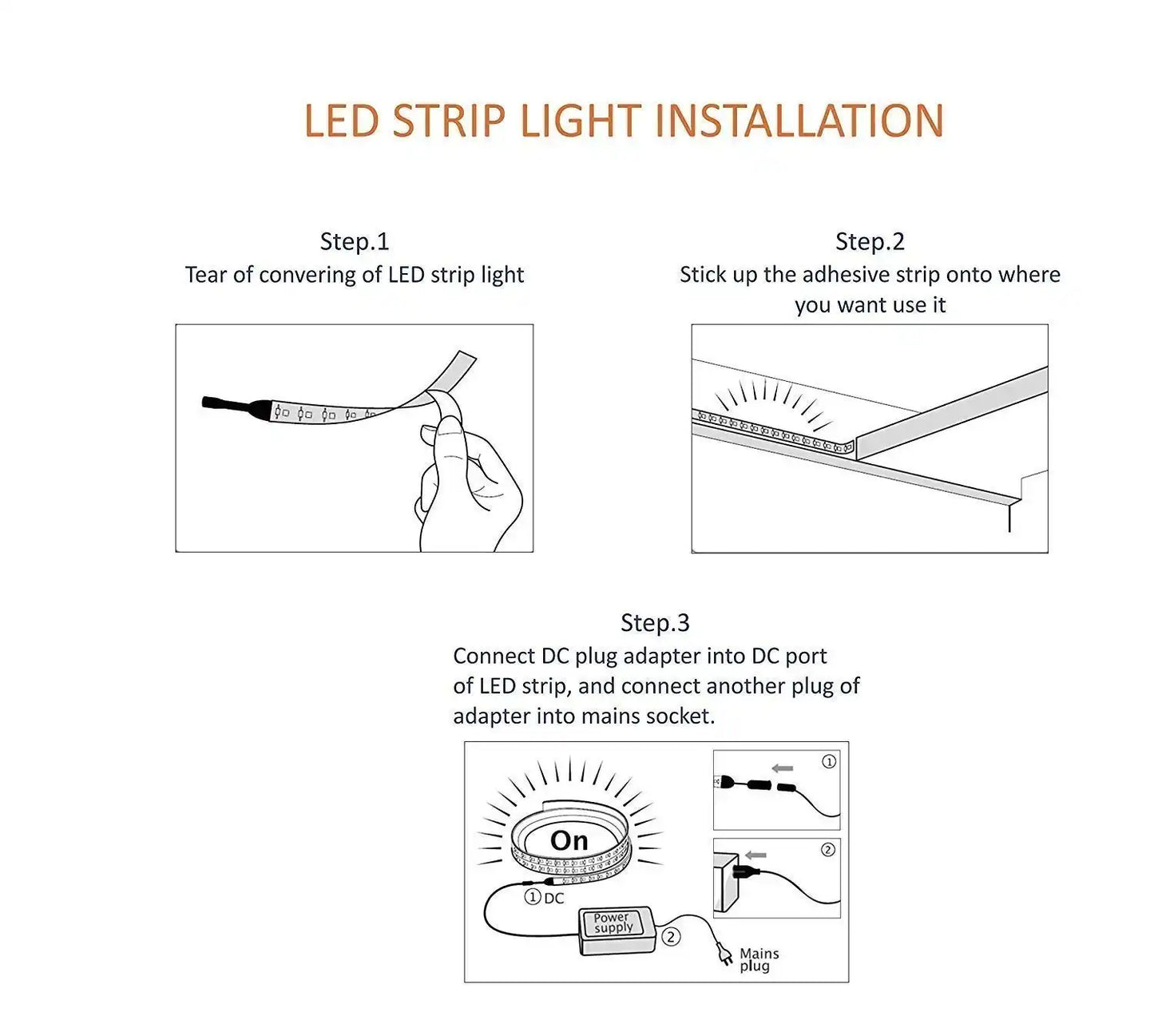 LED STRIP LIGHT INSTALLATION

Step.1
Tear of convering of LED strip light

Step.2
Stick up the adhesive strip onto where you want use it

Step.3
Connect DC plug adapter into DC port of LED strip, and connect another plug of adapter into mains socket.

On

① DC

Power supply

②

Mains plug

①

②