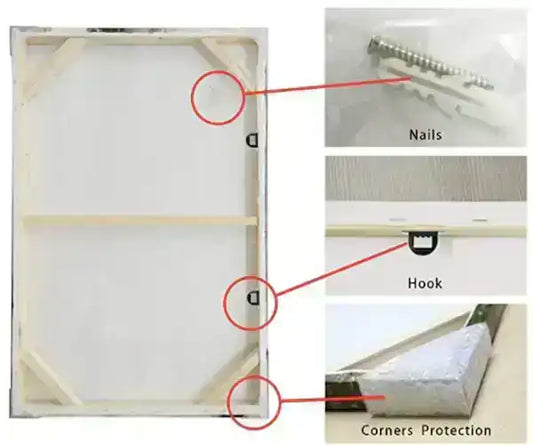 Nails

Hook

Corners Protection