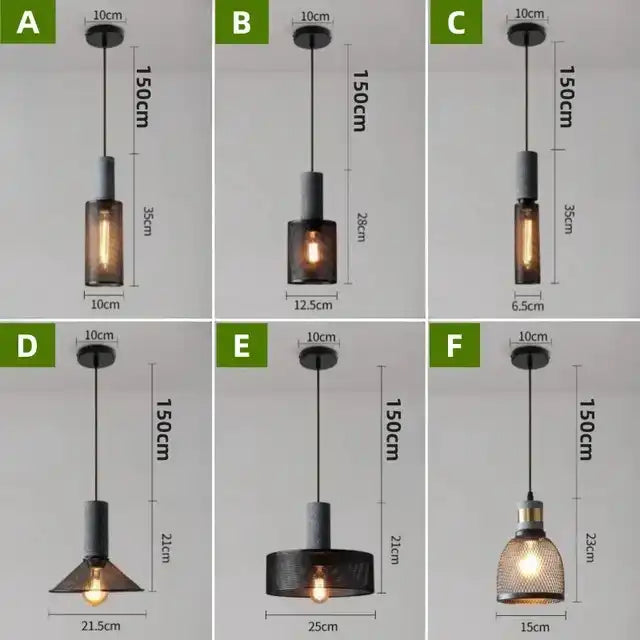 A
10cm
150cm
35cm
10cm

B
10cm
150cm
28cm
12.5cm

C
10cm
150cm
35cm
6.5cm

D
10cm
150cm
21cm
21.5cm

E
10cm
150cm
21cm
25cm

F
10cm
150cm
23cm
15cm