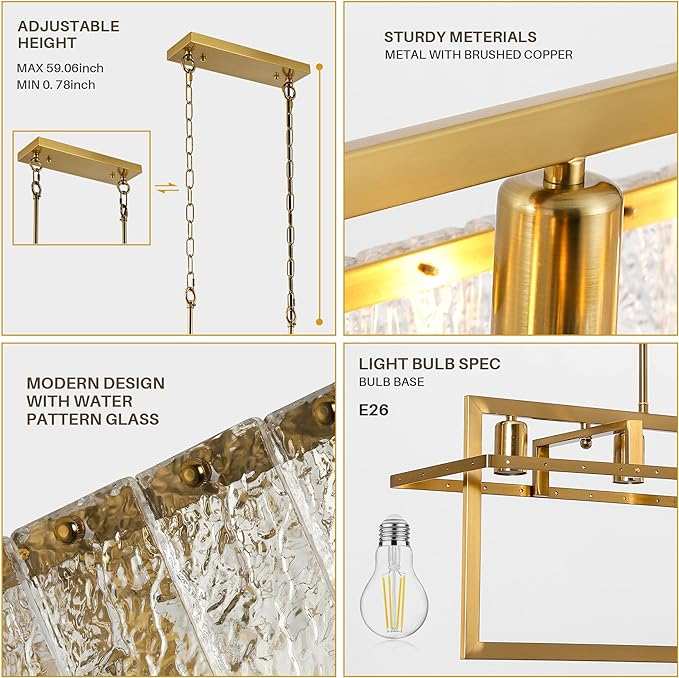 ADJUSTABLE HEIGHT
MAX 59.06inch
MIN 0. 78inch

STURDY METERIALS
METAL WITH BRUSHED COPPER

MODERN DESIGN WITH WATER PATTERN GLASS

LIGHT BULB SPEC
BULB BASE
E26