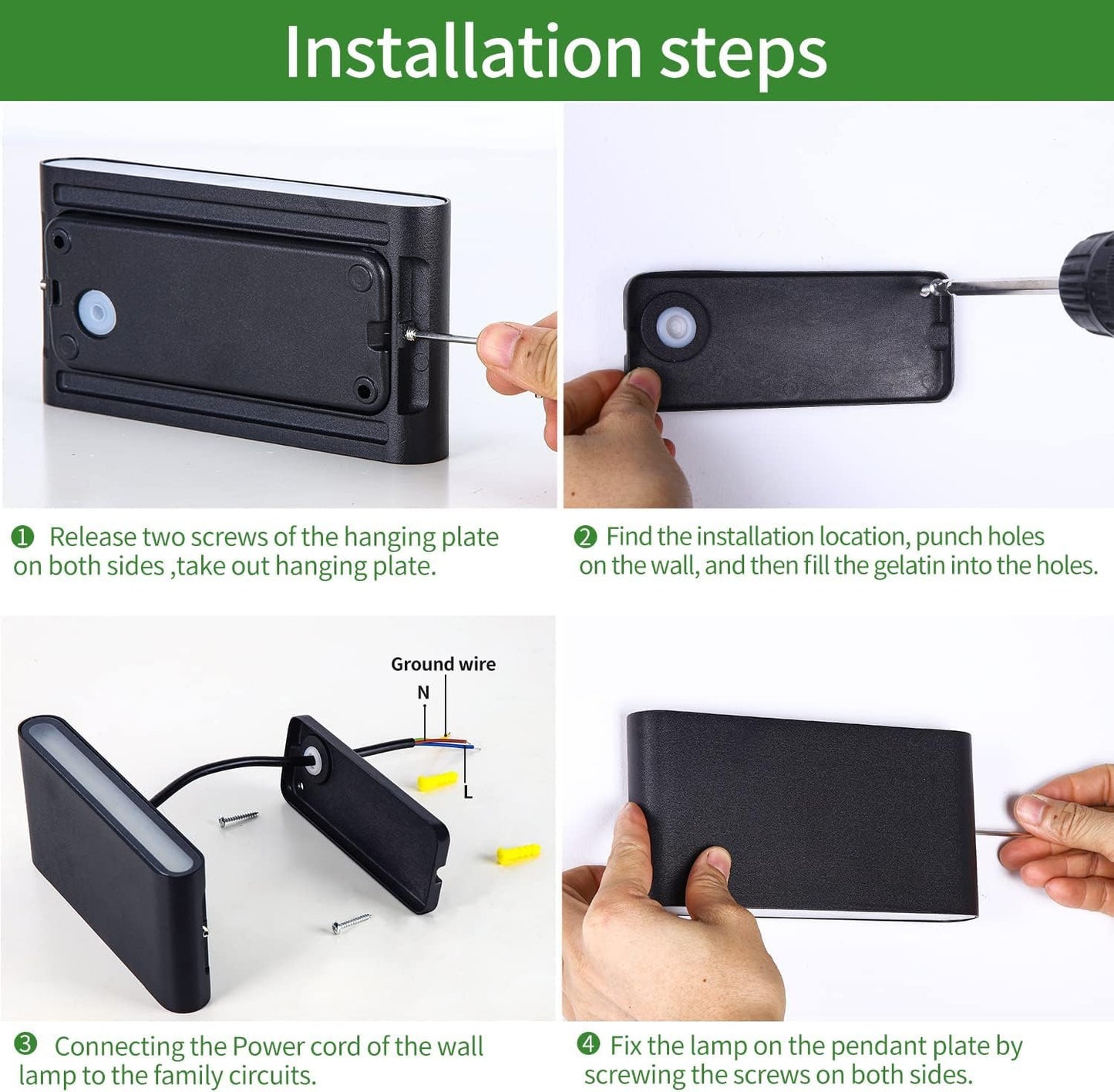 Installation steps

❶ Release two screws of the hanging plate on both sides ,take out hanging plate.

❷ Find the installation location, punch holes on the wall, and then fill the gelatin into the holes.

Ground wire
N
L

❸ Connecting the Power cord of the wall lamp to the family circuits.

❹ Fix the lamp on the pendant plate by screwing the screws on both sides.