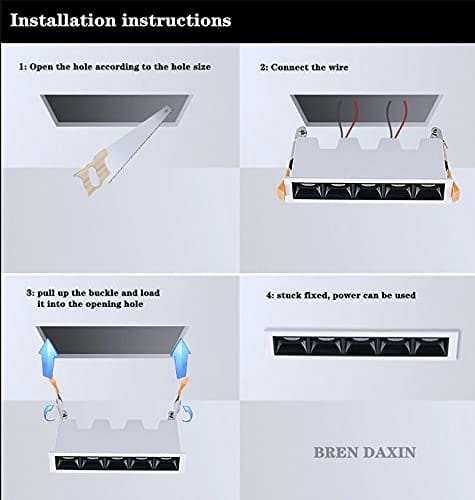 Installation instructions

1: Open the hole according to the hole size

2: Connect the wire

3: pull up the buckle and load it into the opening hole

4: stuck fixed, power can be used

BREN DAXIN